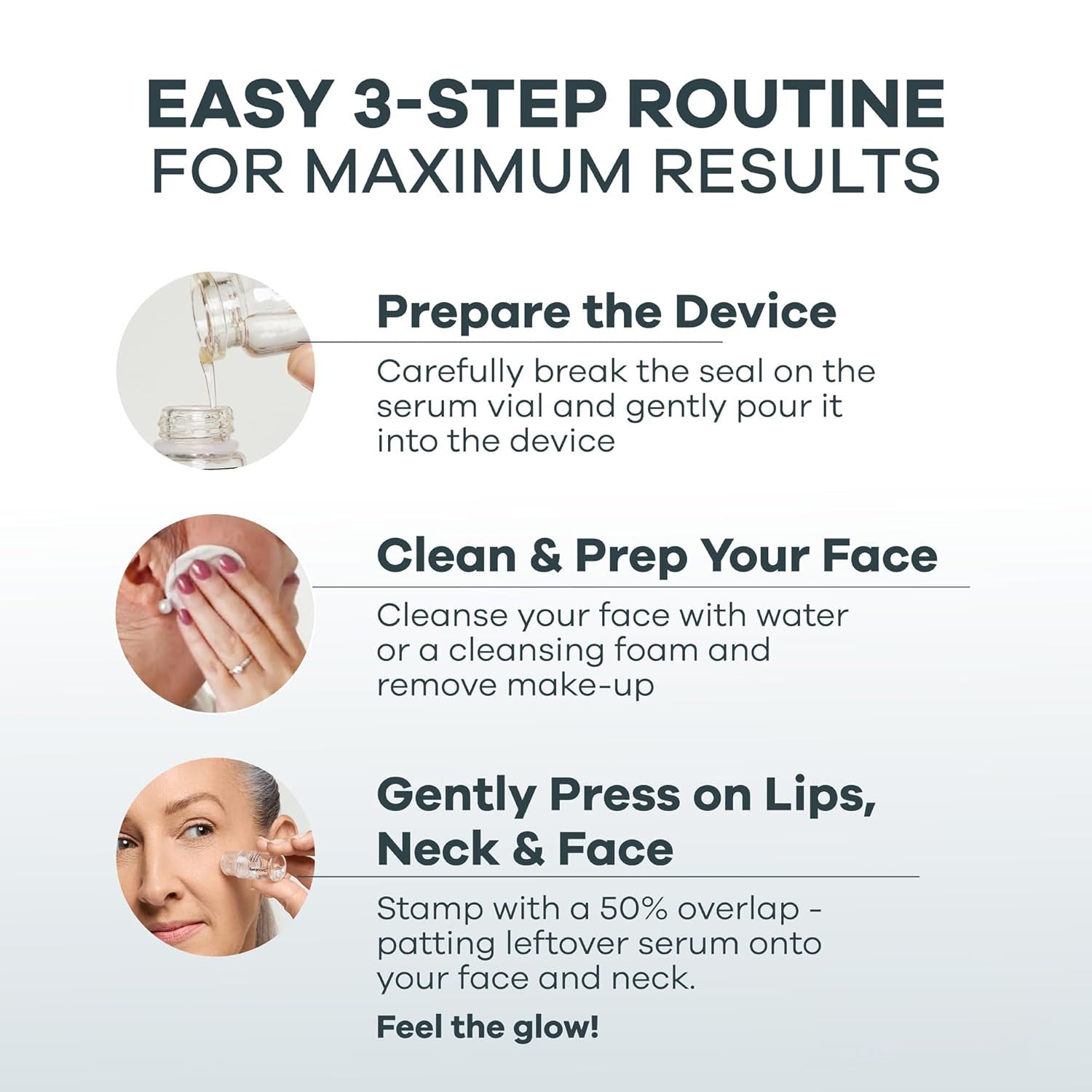 EASY 3-STEP ROUTINE
FOR MAXIMUM RESULTS

Prepare the Device

Carefully break the seal on the serum vial and gently pour it into the device

Clean & Prep Your Face

Cleanse your face with water or a cleansing foam and remove make-up

Gently Press on Lips, Neck & Face

Stamp with a 50% overlap - patting leftover serum onto your face and neck.

Feel the glow!